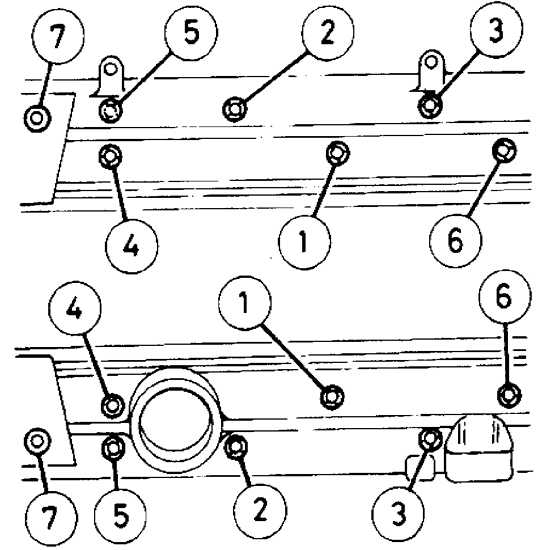 7
5
2
3
4
1
6
4
1
6
7
5
2
3